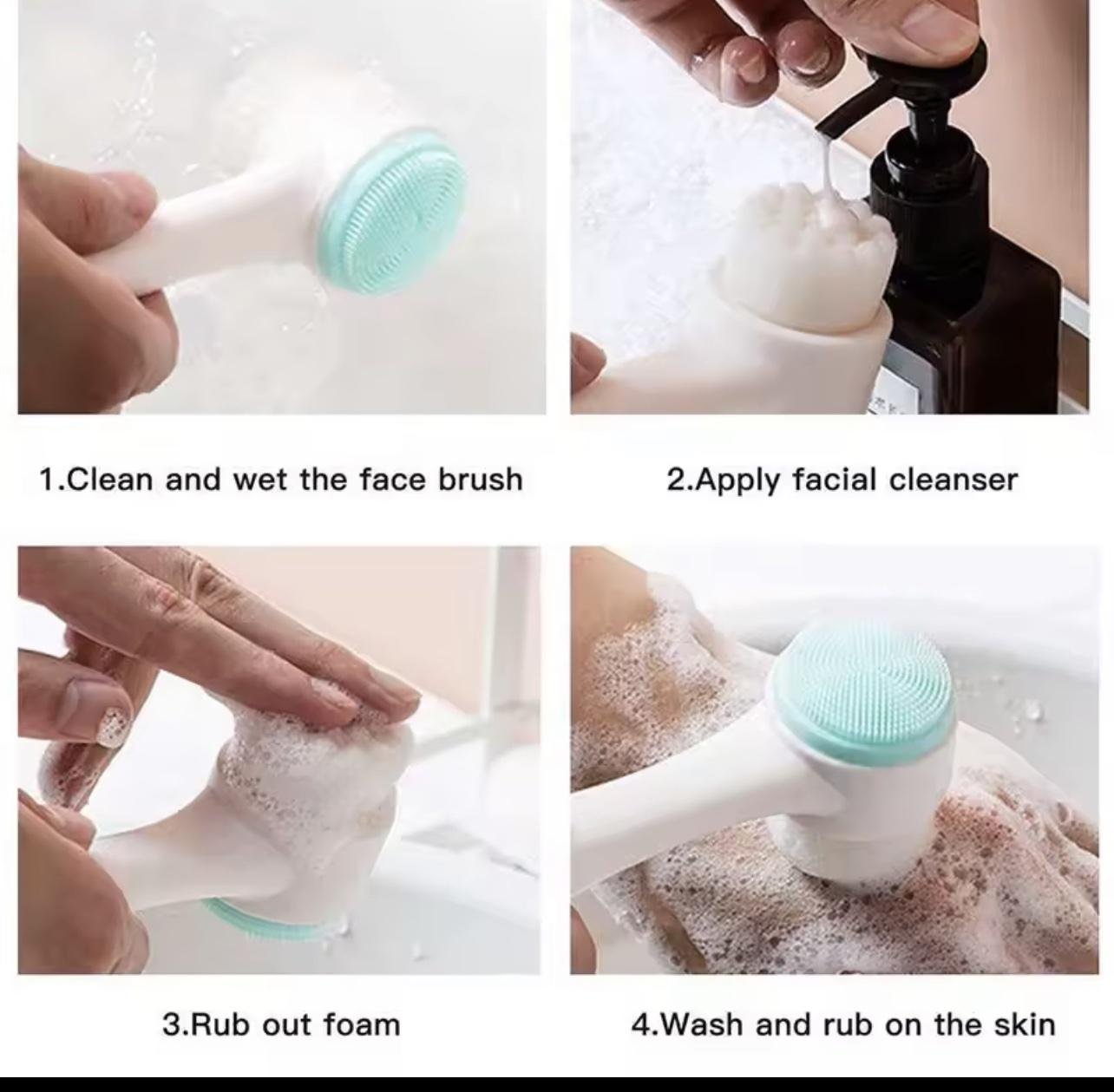 1.Clean and wet the face brush

2.Apply facial cleanser

3.Rub out foam

4.Wash and rub on the skin